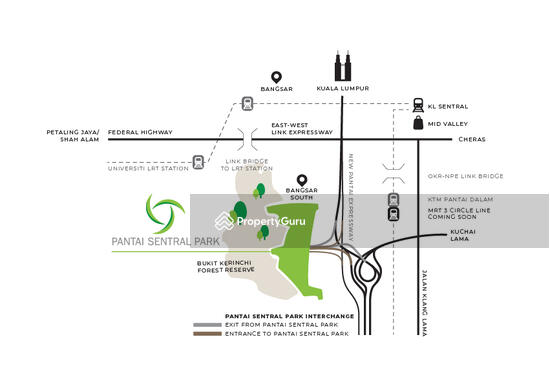 BANGSAR

KUALA LUMPUR

KL SENTRAL

MID VALLEY

PETALING JAYA/ SHAH ALAM

FEDERAL HIGHWAY

EAST-WEST LINK EXPRESSWAY

CHERAS

UNIVERSITI LRT STATION

LINK BRIDGE TO LRT STATION

NEW PANTAI EXPRESSWAY

OKR-NPE LINK BRIDGE

BANGSAR SOUTH

KTM PANTAI DALAM

MRT 3 CIRCLE LINE COMING SOON

PropertyGuru

PANTAI SENTRAL PARK

KUCHAI LAMA

BUKIT KERINCHI FOREST RESERVE

JALAN KLANG LAMA

PANTAI SENTRAL PARK INTERCHANGE

EXIT FROM PANTAI SENTRAL PARK

ENTRANCE TO PANTAI SENTRAL PARK