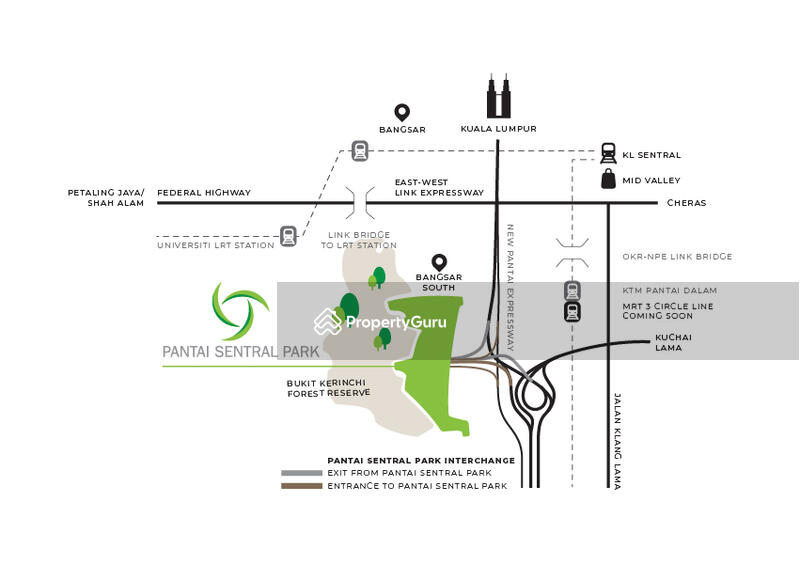 BANGSAR

KUALA LUMPUR

KL SENTRAL

MID VALLEY

PETALING JAYA/ SHAH ALAM

FEDERAL HIGHWAY

EAST-WEST LINK EXPRESSWAY

CHERAS

UNIVERSITI LRT STATION

LINK BRIDGE TO LRT STATION

NEW PANTAI EXPRESSWAY

OKR-NPE LINK BRIDGE

BANGSAR SOUTH

KTM PANTAI DALAM

MRT 3 CIRCLE LINE COMING SOON

PropertyGuru

PANTAI SENTRAL PARK

KUCHAI LAMA

BUKIT KERINCHI FOREST RESERVE

JALAN KLANG LAMA

PANTAI SENTRAL PARK INTERCHANGE

EXIT FROM PANTAI SENTRAL PARK

ENTRANCE TO PANTAI SENTRAL PARK