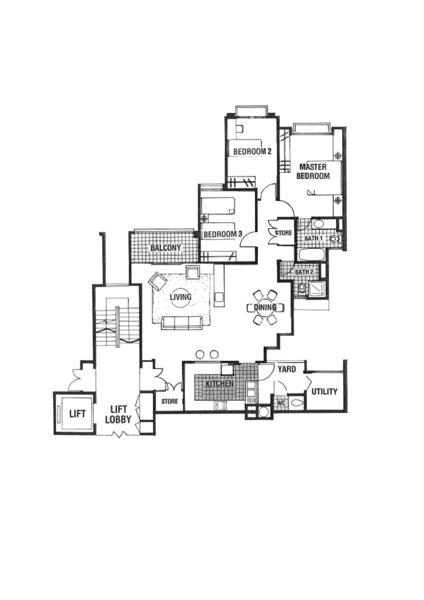 BEDROOM 2

MASTER BEDROOM

BEDROOM 3

STORE

BATH 1

BALCONY

BATH 2

LIVING

DINING

YARD

KITCHEN

UTILITY

WC

STORE

LIFT

LIFT LOBBY