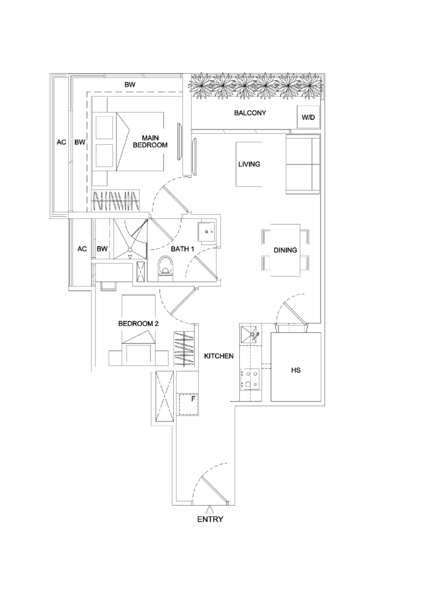 BW
BALCONY
W/D
AC
BW
MAIN BEDROOM
LIVING
AC
BW
BATH 1
DINING
BEDROOM 2
KITCHEN
HS
F
ENTRY